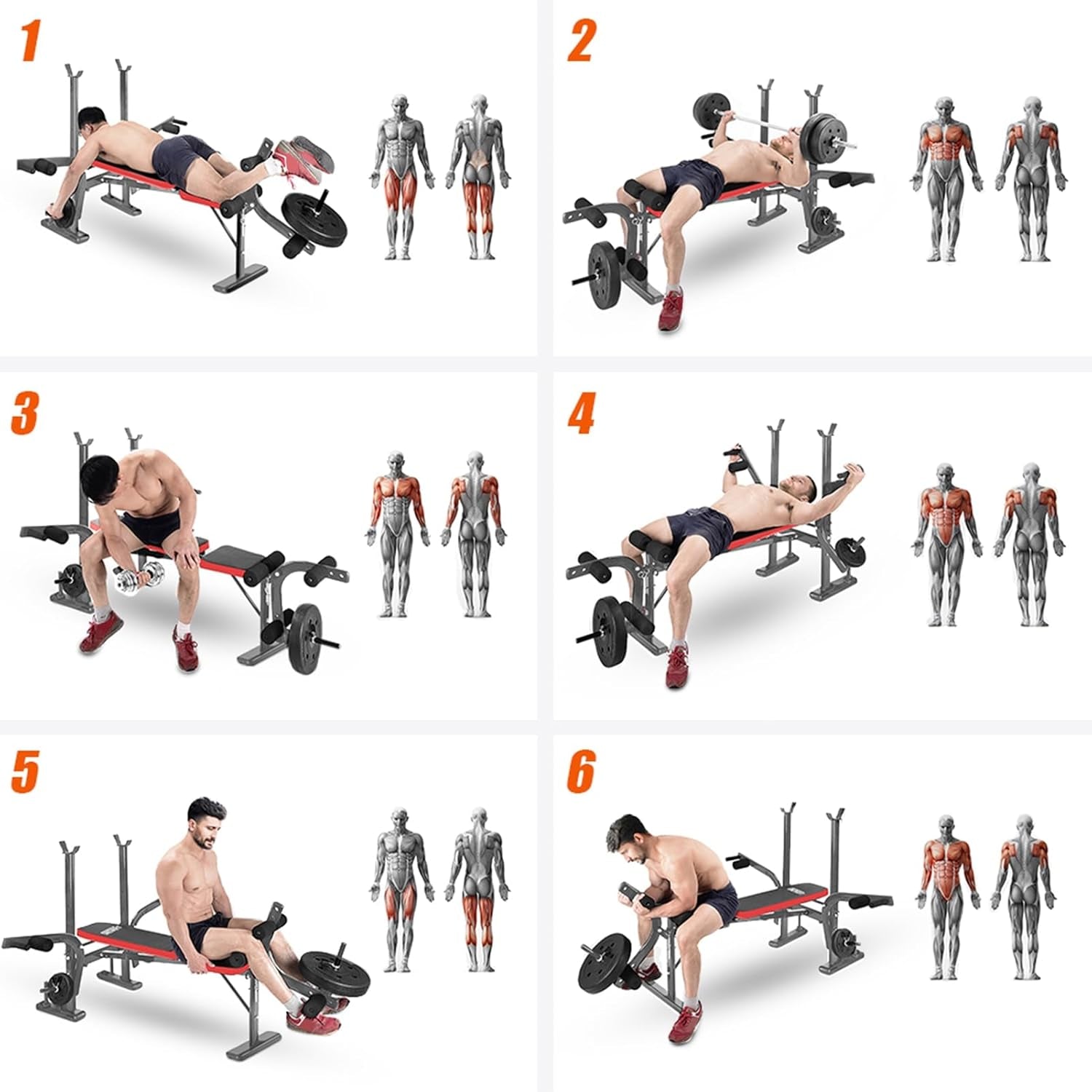 1

2

3

4

5

6