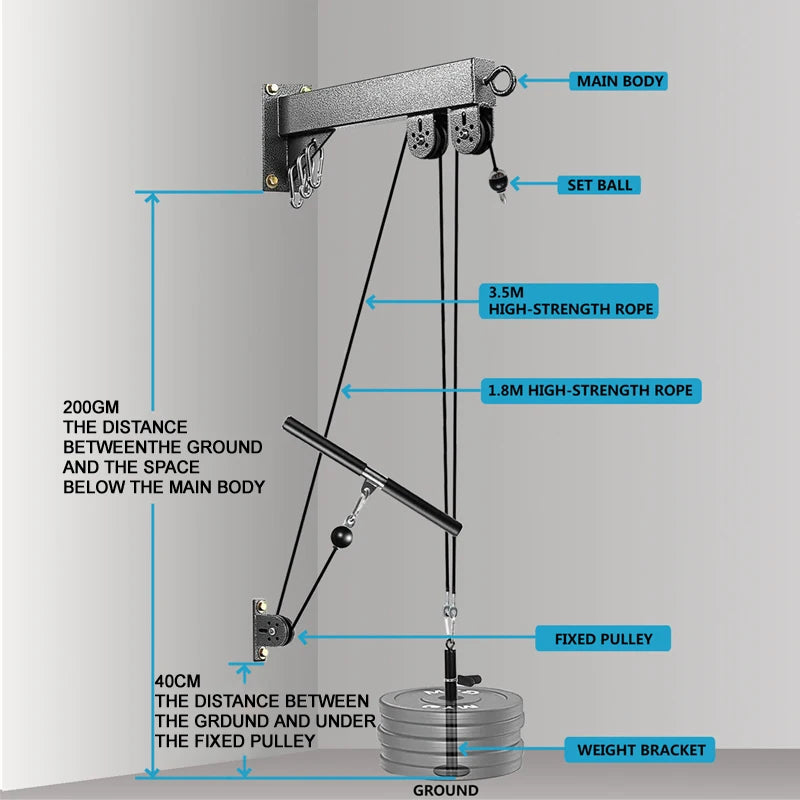 MAIN BODY

SET BALL

3.5M
HIGH-STRENGTH ROPE

1.8M HIGH-STRENGTH ROPE

200GM
THE DISTANCE
BETWEENTHE GROUND
AND THE SPACE
BELOW THE MAIN BODY

FIXED PULLEY

40CM
THE DISTANCE BETWEEN
THE GRDUND AND UNDER
THE FIXED PULLEY

WEIGHT BRACKET

GROUND