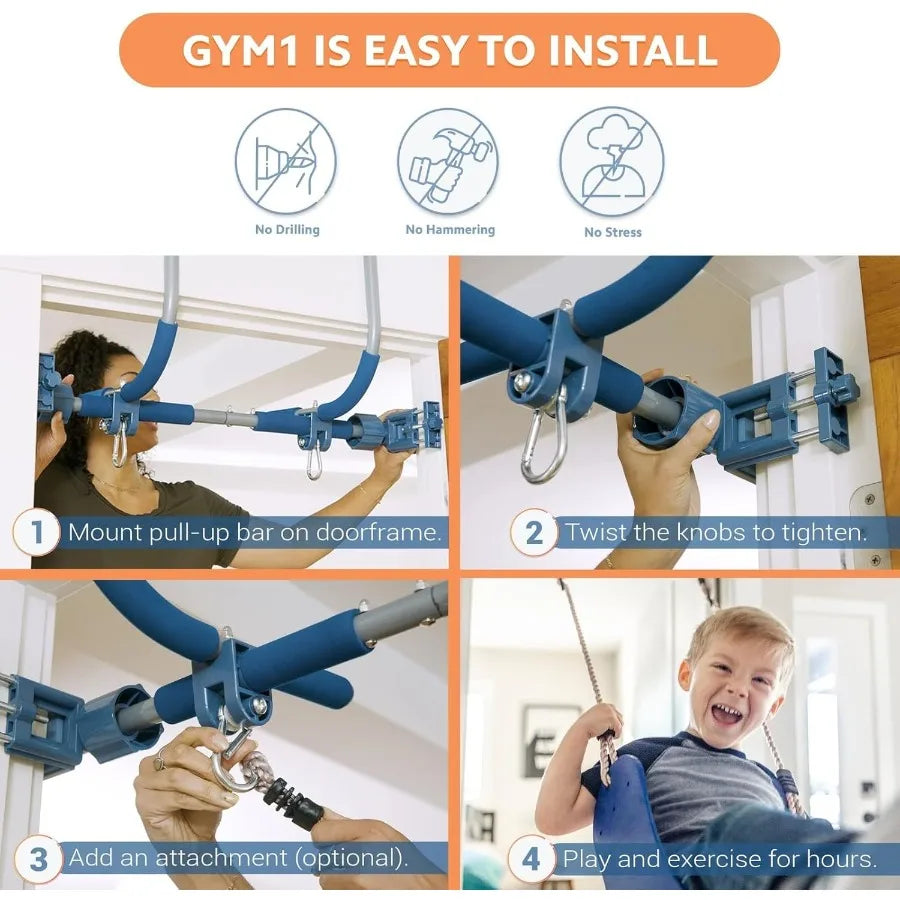 GYM1 IS EASY TO INSTALL

No Drilling

No Hammering

No Stress

1 Mount pull-up bar on doorframe.

2 Twist the knobs to tighten.

3 Add an attachment (optional).

4 Play and exercise for hours.