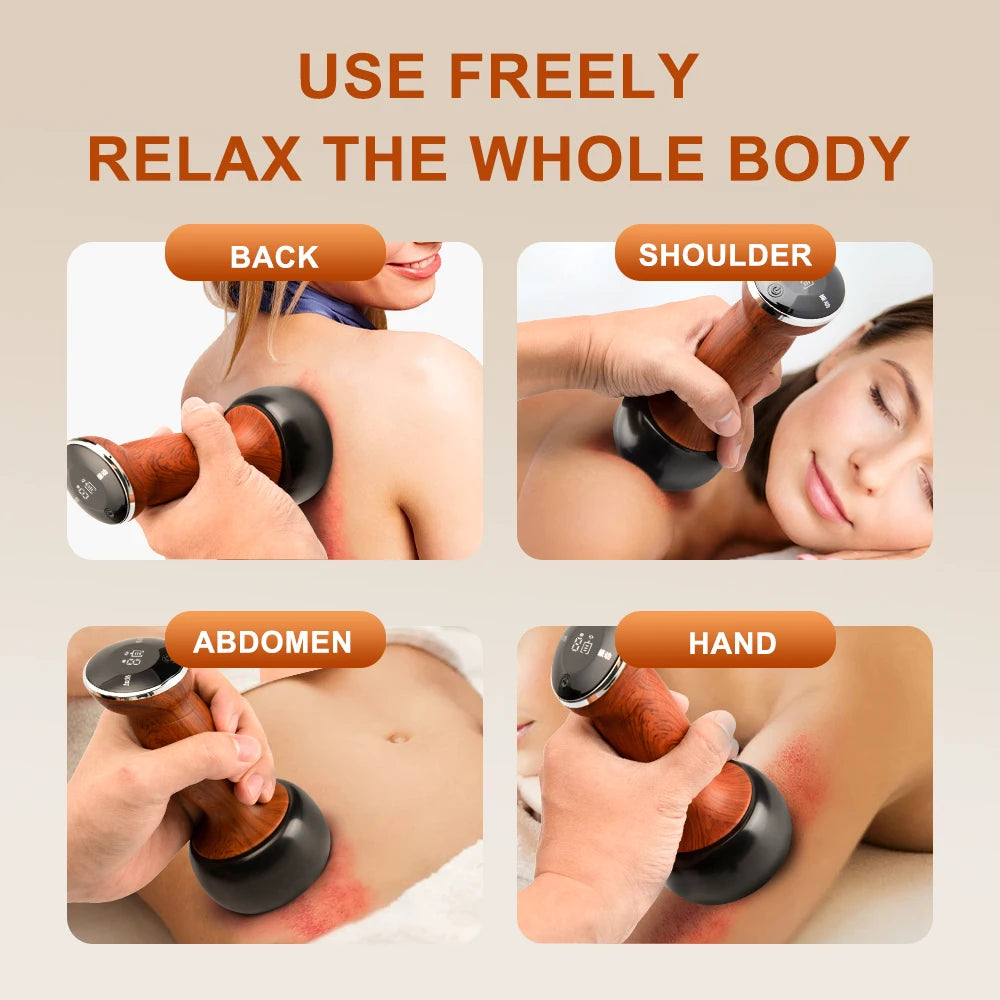 USE FREELY
RELAX THE WHOLE BODY

BACK

SHOULDER

ABDOMEN

HAND