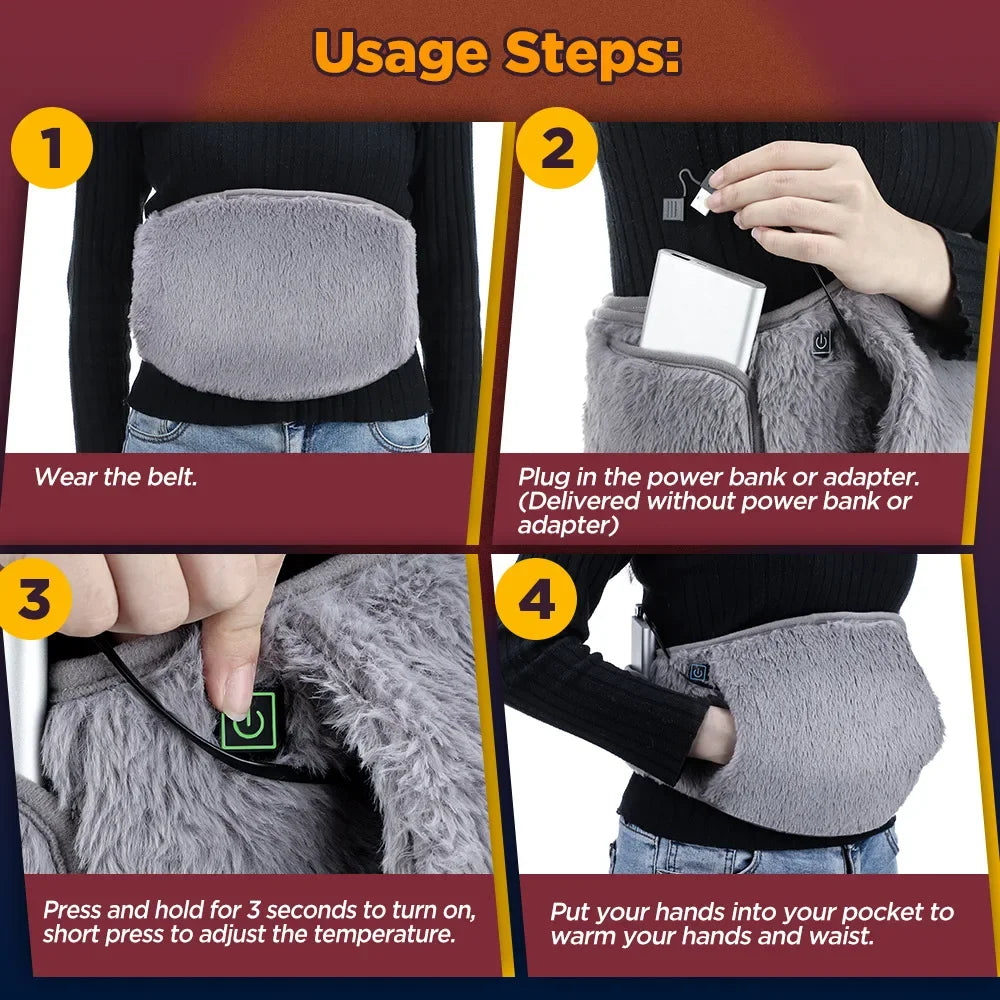 Usage Steps:

1

Wear the belt.

2

Plug in the power bank or adapter. (Delivered without power bank or adapter)

3

Press and hold for 3 seconds to turn on, short press to adjust the temperature.

4

Put your hands into your pocket to warm your hands and waist.