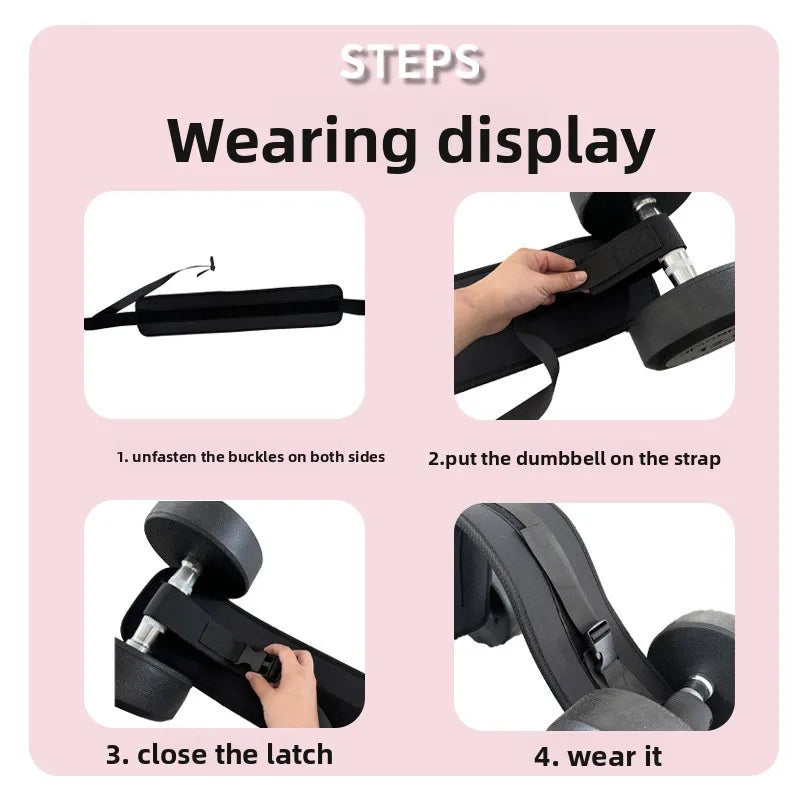 STEPS

Wearing display

1. unfasten the buckles on both sides

2.put the dumbbell on the strap

3. close the latch

4. wear it