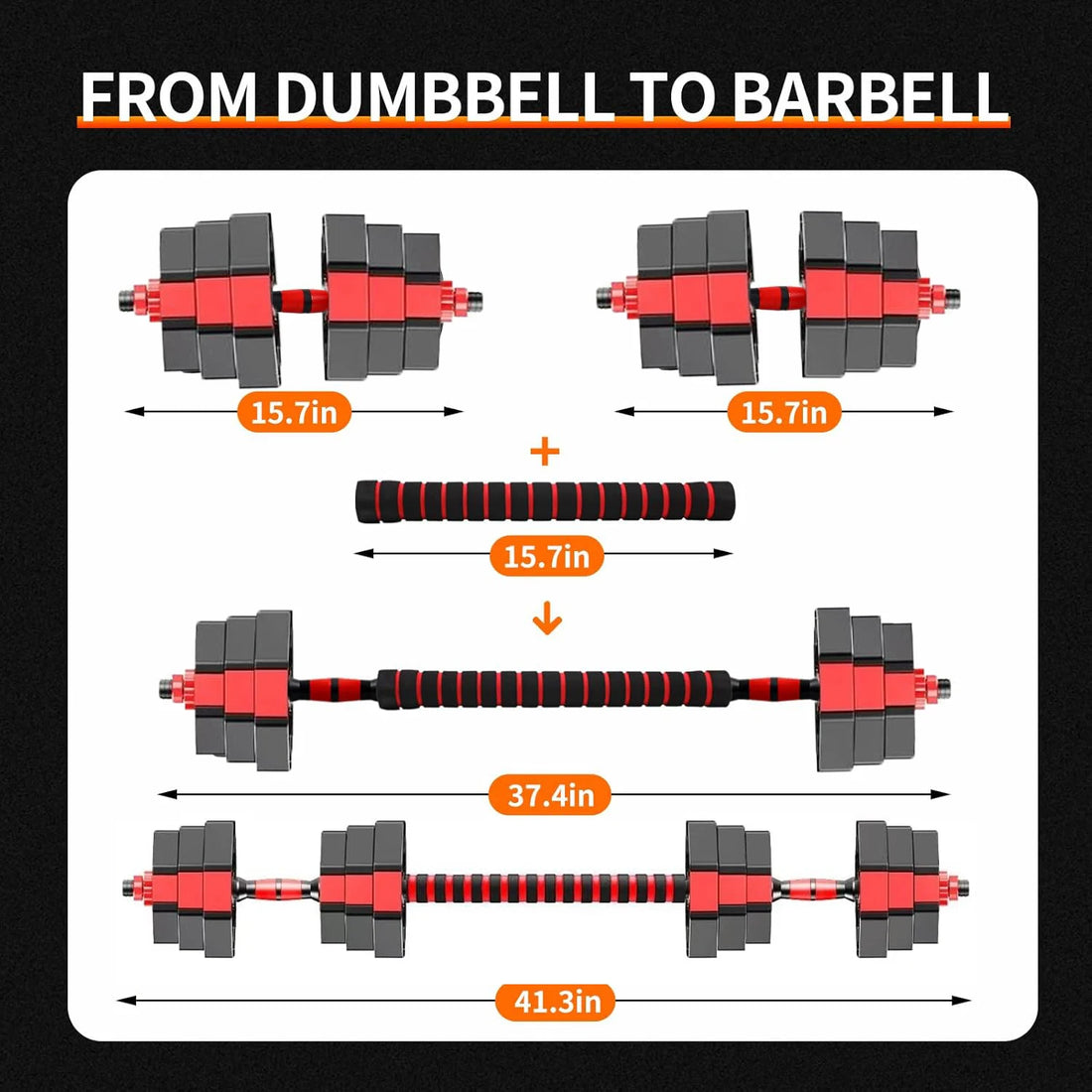 FROM DUMBBELL TO BARBELL

15.7in

15.7in

+

15.7in

37.4in

41.3in